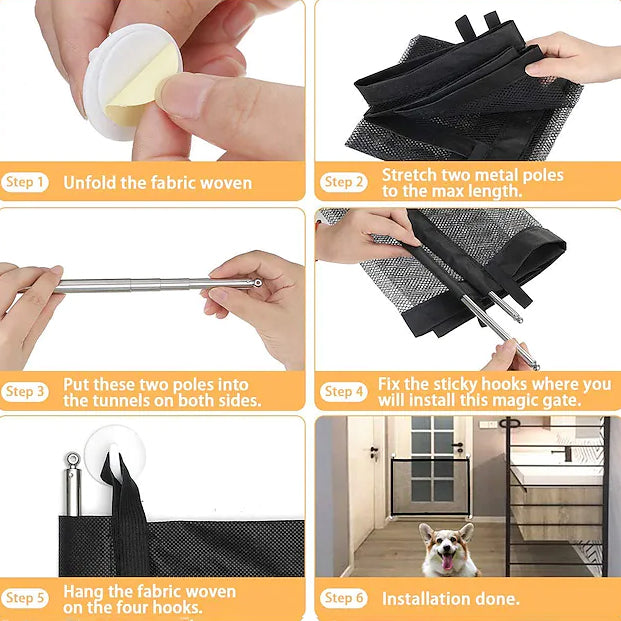 Step 1 Unfold the fabric woven

Step 2 Stretch two metal poles to the max length.

Step 3 Put these two poles into the tunnels on both sides.

Step 4 Fix the sticky hooks where you will install this magic gate.

Step 5 Hang the fabric woven on the four hooks.

Step 6 Installation done.