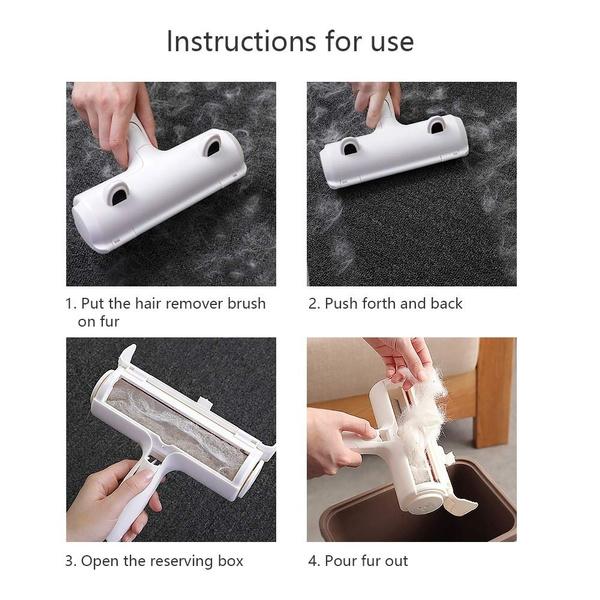 Instructions for use

1. Put the hair remover brush on fur

2. Push forth and back

3. Open the reserving box

4. Pour fur out